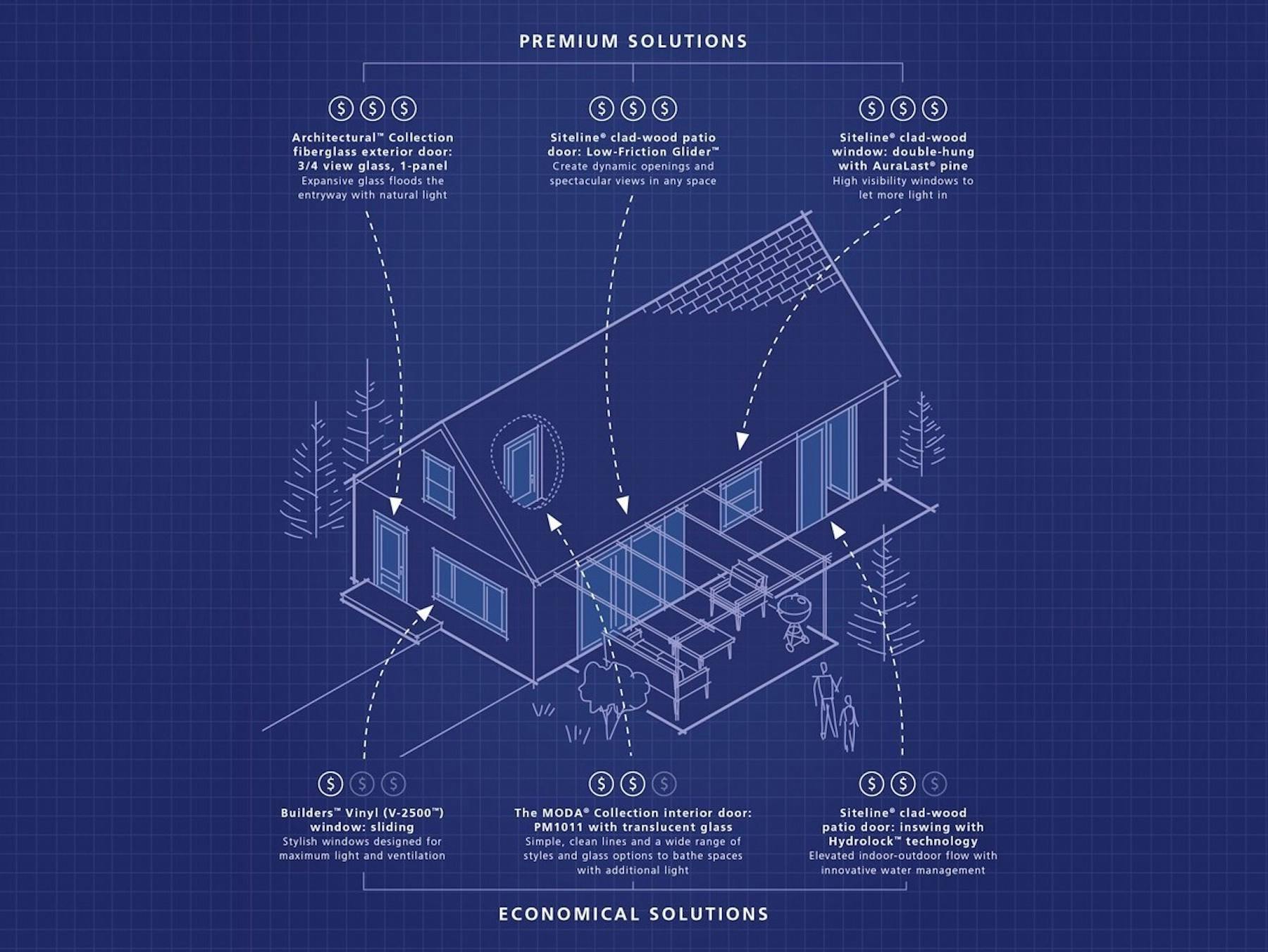 PREMIUM SOLUTIONS

$ $ $

Architectural™ Collection fiberglass exterior door: 3/4 view glass, 1-panel
Expansive glass floods the entryway with natural light

$ $ $

Siteline® clad-wood patio door: Low-Friction Glider™
Create dynamic openings and spectacular views in any space

$ $ $

Siteline® clad-wood window: double-hung with AuraLast® pine
High visibility windows to let more light in

$ $ $

Builders™ Vinyl (V-2500™) window: sliding
Stylish windows designed for maximum light and ventilation

$ $ $

The MODA® Collection interior door: PM1011 with translucent glass
Simple, clean lines and a wide range of styles and glass options to bathe spaces with additional light

$ $ $

Siteline® clad-wood patio door: inswing with Hydrolock™ technology
Elevated indoor-outdoor flow with innovative water management

ECONOMICAL SOLUTIONS