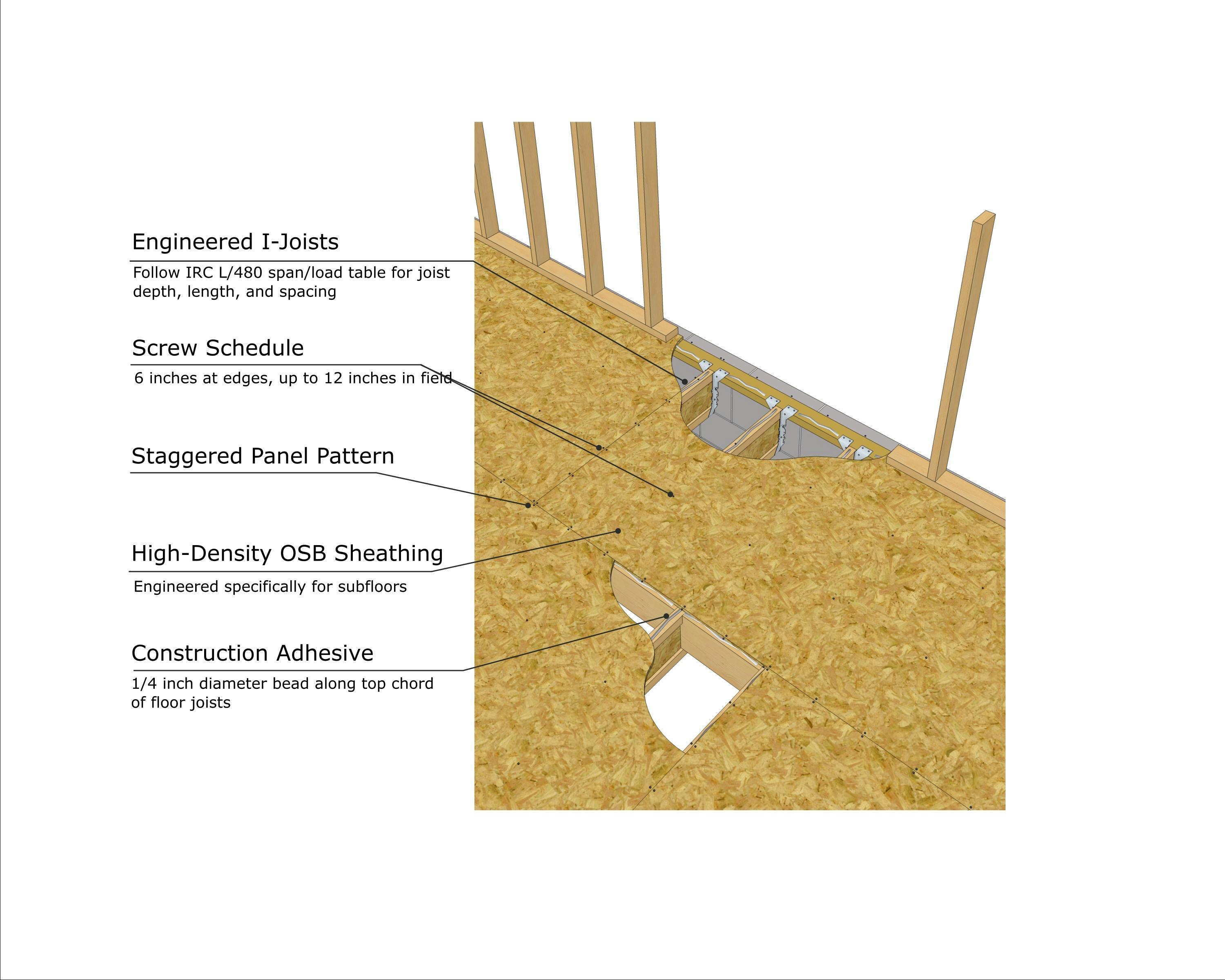 Engineered I-Joists

Follow IRC L/480 span/load table for joist depth, length, and spacing

Screw Schedule

6 inches at edges, up to 12 inches in field

Staggered Panel Pattern

High-Density OSB Sheathing

Engineered specifically for subfloors

Construction Adhesive

1/4 inch diameter bead along top chord of floor joists