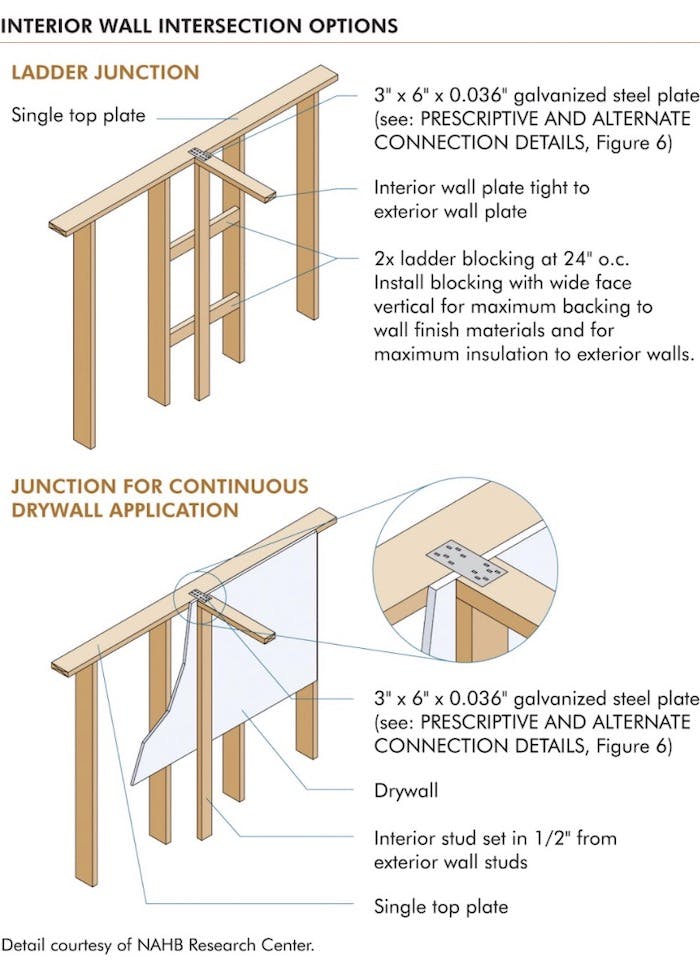 INTERIOR WALL INTERSECTION OPTIONS

LADDER JUNCTION

Single top plate

3" x 6" x 0.036" galvanized steel plate (see: PRESCRIPTIVE AND ALTERNATE CONNECTION DETAILS, Figure 6)

Interior wall plate tight to exterior wall plate

2x ladder blocking at 24" o.c. Install blocking with wide face vertical for maximum backing to wall finish materials and for maximum insulation to exterior walls.

JUNCTION FOR CONTINUOUS DRYWALL APPLICATION

3" x 6" x 0.036" galvanized steel plate (see: PRESCRIPTIVE AND ALTERNATE CONNECTION DETAILS, Figure 6)

Drywall

Interior stud set in 1/2" from exterior wall studs

Single top plate

Detail courtesy of NAHB Research Center.