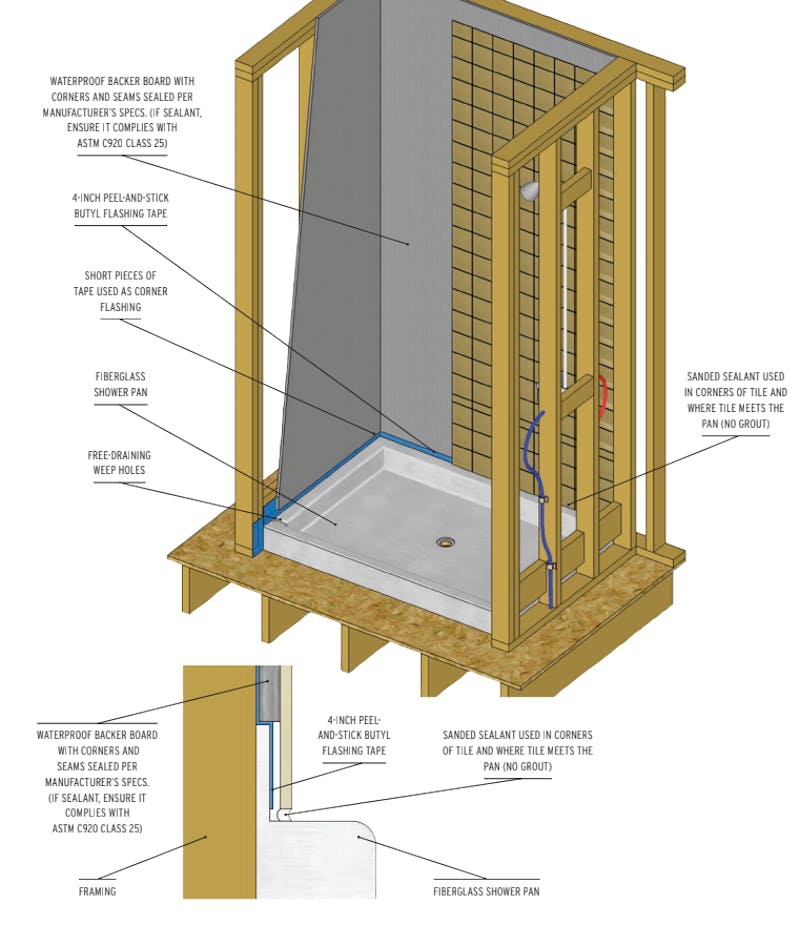 WATERPROOF BACKER BOARD WITH CORNERS AND SEAMS SEALED PER MANUFACTURER'S SPECS. (IF SEALANT, ENSURE IT COMPLIES WITH ASTM C920 CLASS 25)

4-INCH PEEL-AND-STICK BUTYL FLASHING TAPE

SHORT PIECES OF TAPE USED AS CORNER FLASHING

FIBERGLASS SHOWER PAN

FREE-DRAINING WEEP HOLES

SANDED SEALANT USED IN CORNERS OF TILE AND WHERE TILE MEETS THE PAN (NO GROUT)

WATERPROOF BACKER BOARD WITH CORNERS AND SEAMS SEALED PER MANUFACTURER'S SPECS. (IF SEALANT, ENSURE IT COMPLIES WITH ASTM C920 CLASS 25)

4-INCH PEEL-AND-STICK BUTYL FLASHING TAPE

SANDED SEALANT USED IN CORNERS OF TILE AND WHERE TILE MEETS THE PAN (NO GROUT)

FRAMING

FIBERGLASS SHOWER PAN