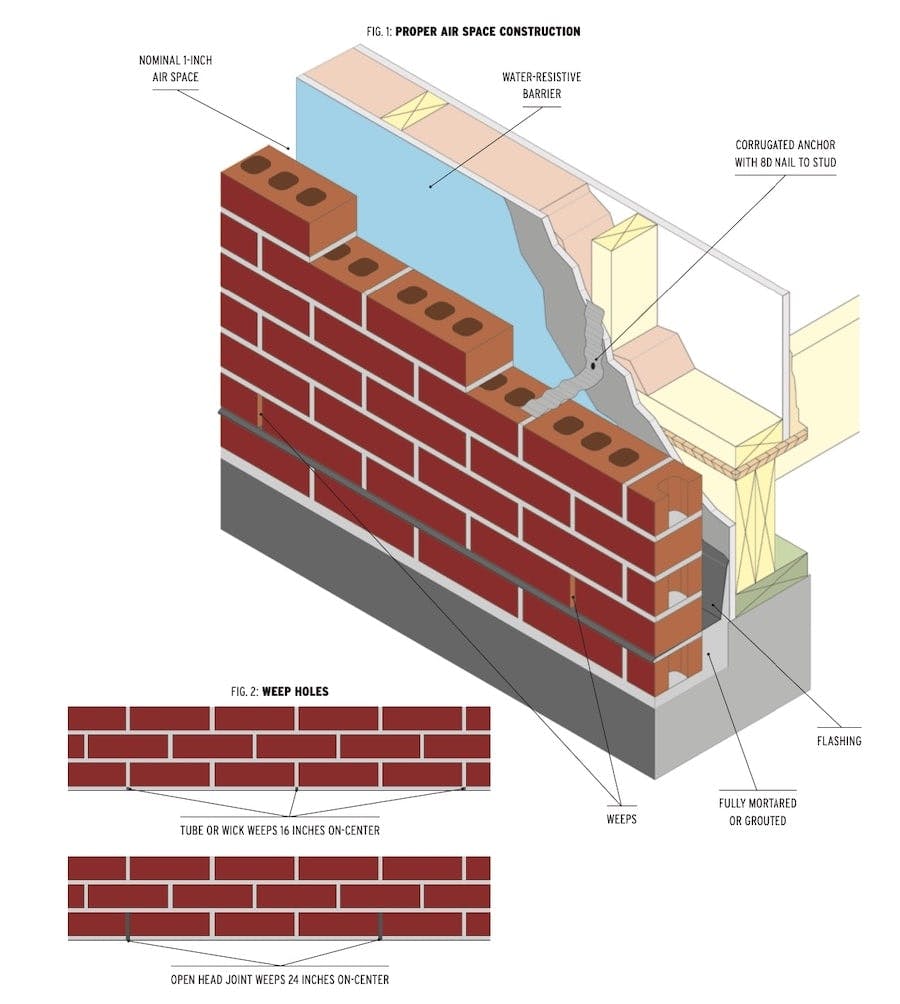 FIG. 1: PROPER AIR SPACE CONSTRUCTION

NOMINAL 1-INCH AIR SPACE

WATER-RESISTIVE BARRIER

CORRUGATED ANCHOR WITH 8D NAIL TO STUD

FLASHING

FULLY MORTARED OR GROUTED

WEEPS

FIG. 2: WEEP HOLES

TUBE OR WICK WEEPS 16 INCHES ON-CENTER

OPEN HEAD JOINT WEEPS 24 INCHES ON-CENTER